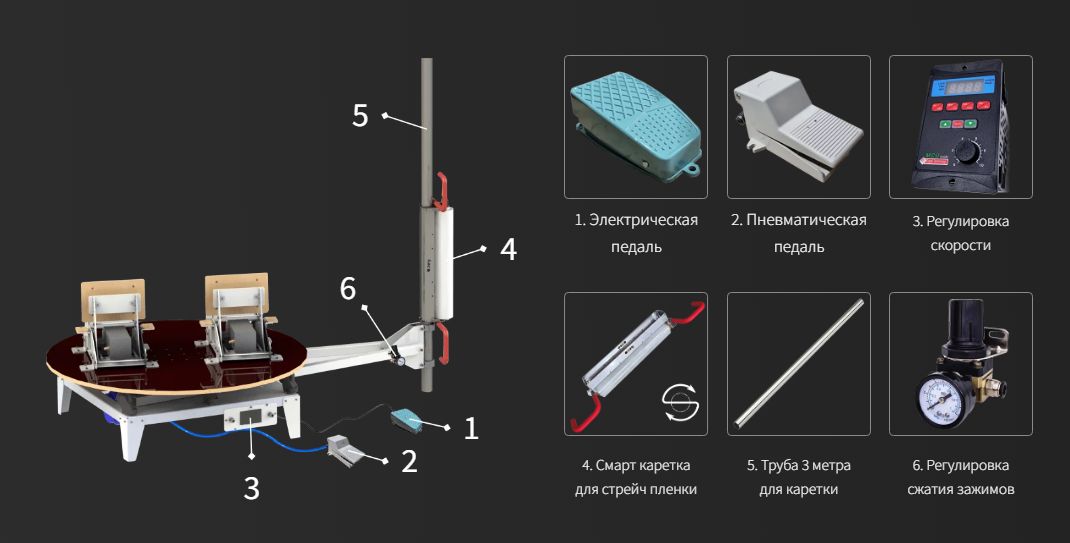 5

4

6

1

2

3

1. Электрическая педаль

2. Пневматическая педаль

3. Регулировка скорости

4. Смарт каретка для стрейч пленки

5. Труба 3 метра для каретки

6. Регулировка сжатия зажимов