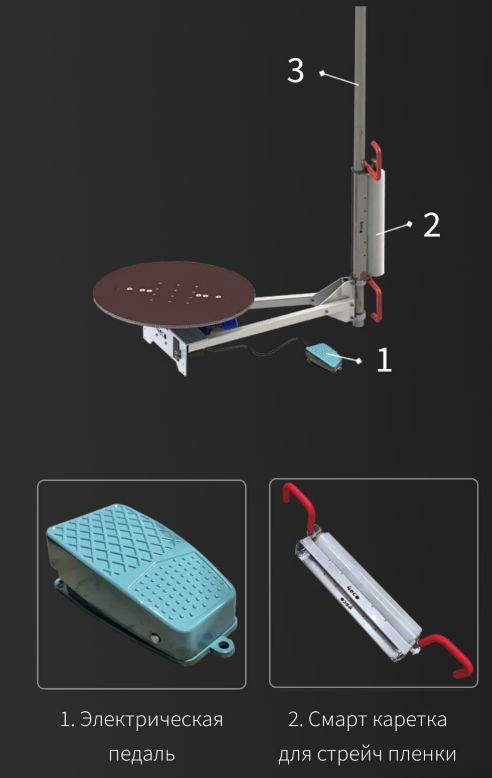 3

2

1

1. Электрическая педаль

2. Смарт каретка для стрейч пленки